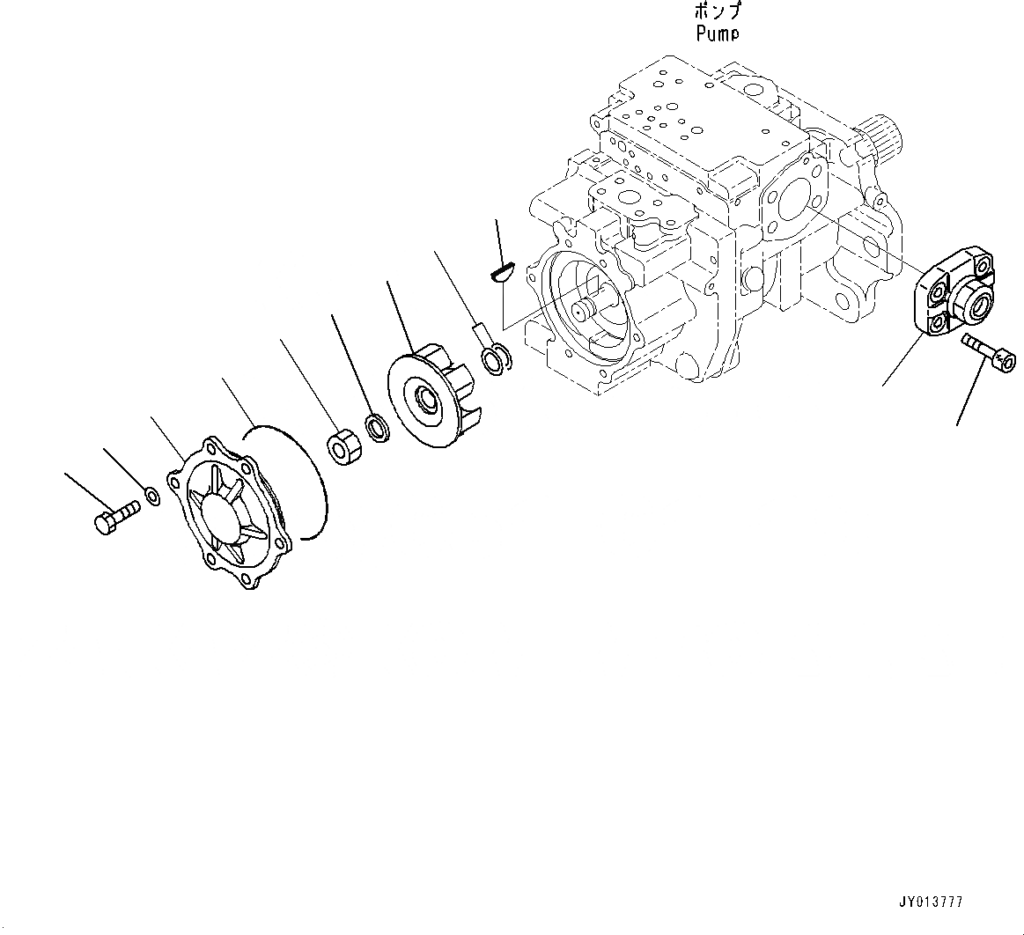 ポンプ
Pump

JY013777