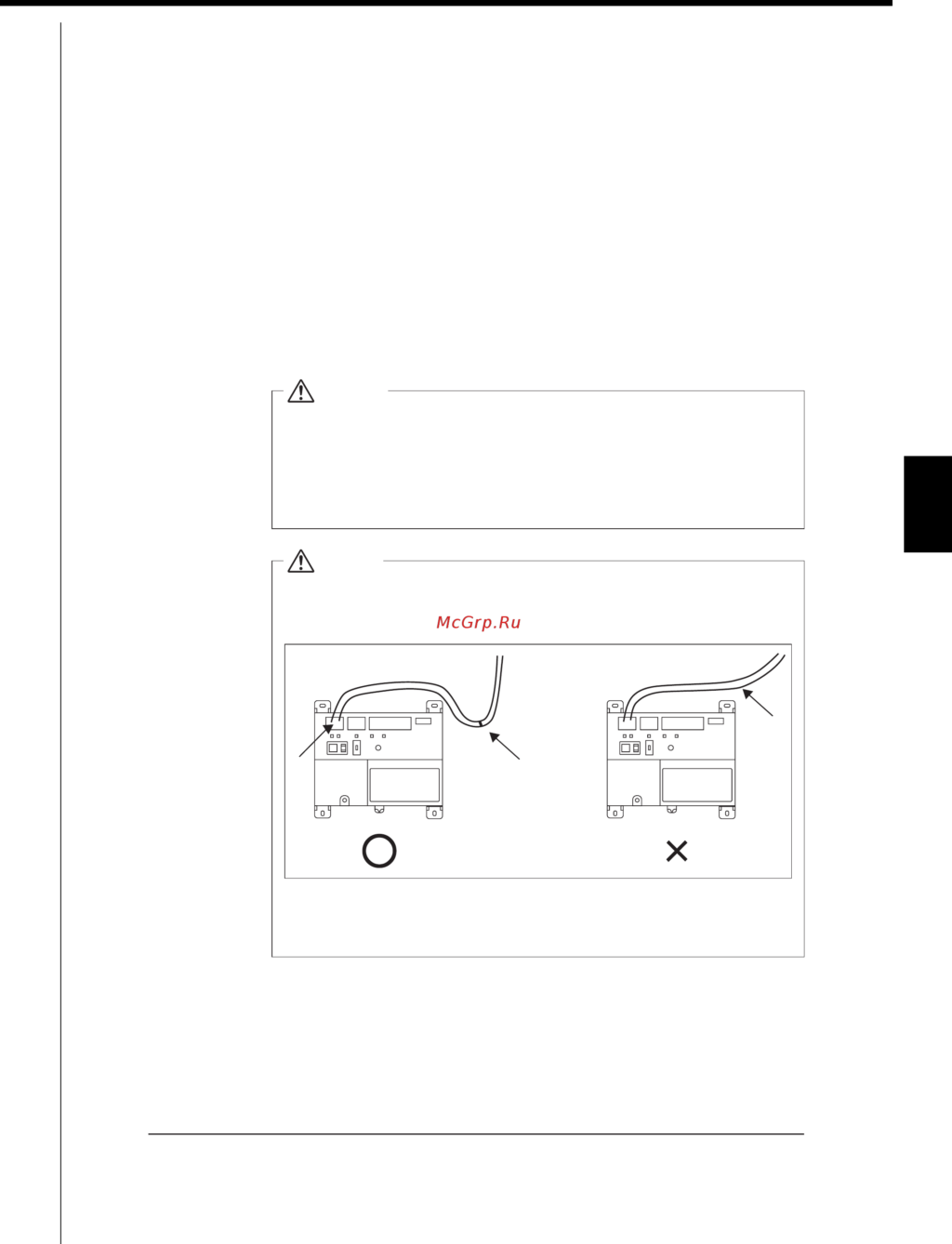 McGrp.Ru